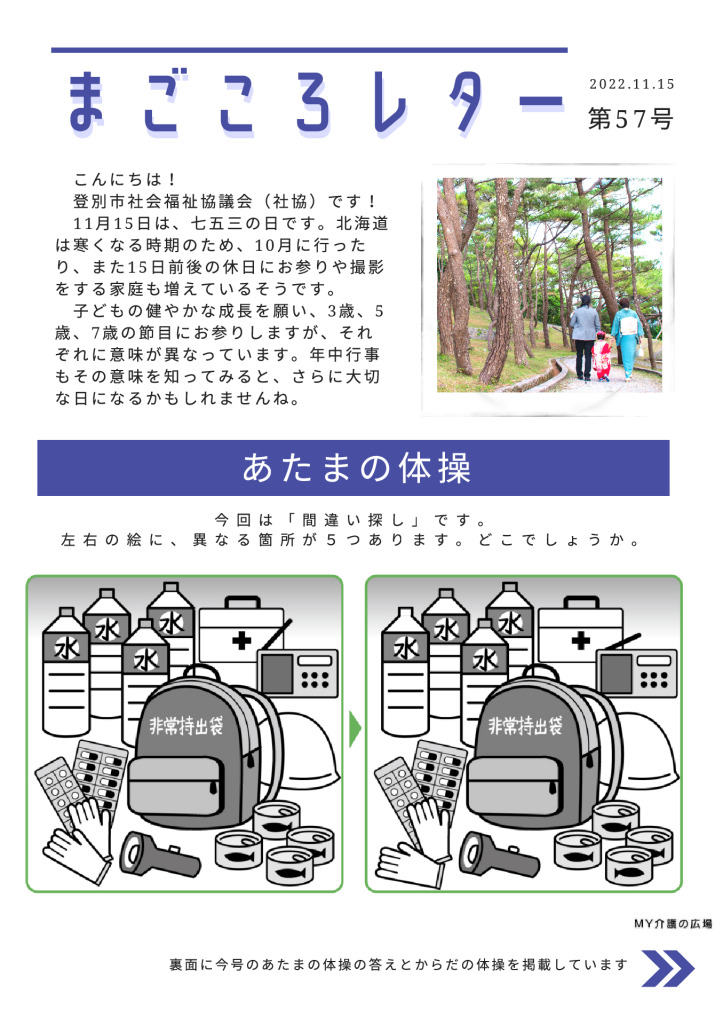 まごころレター

2022.11.15
第57号

こんにちは！
登別市社会福祉協議会（社協）です！
11月15日は、七五三の日です。北海道は寒くなる時期のため、10月に行ったり、また15日前後の休日にお参りや撮影をする家庭も増えているそうです。
子どもの健やかな成長を願い、3歳、5歳、7歳の節目にお参りしますが、それぞれに意味が異なっています。年中行事もその意味を知ってみると、さらに大切な日になるかもしれませんね。

あたまの体操

今回は「間違い探し」です。
左右の絵に、異なる箇所が５つあります。どこでしょうか。

水
水
水
水
非常持出袋

水
水
水
水
非常持出袋

MY介護の広場

裏面に今号のあたまの体操の答えとからだの体操を掲載しています